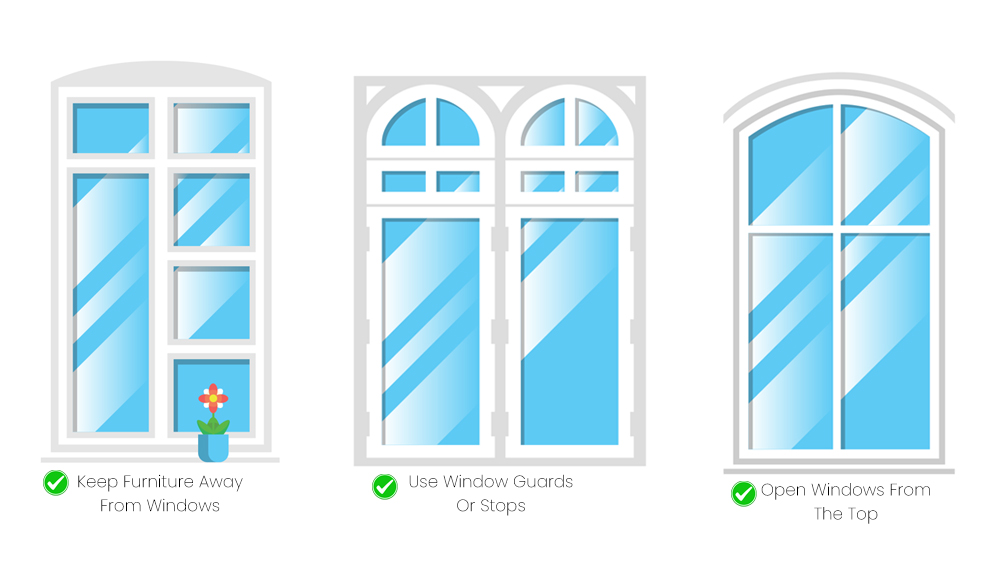 Keep Furniture Away From Windows

Use Window Guards Or Stops

Open Windows From The Top